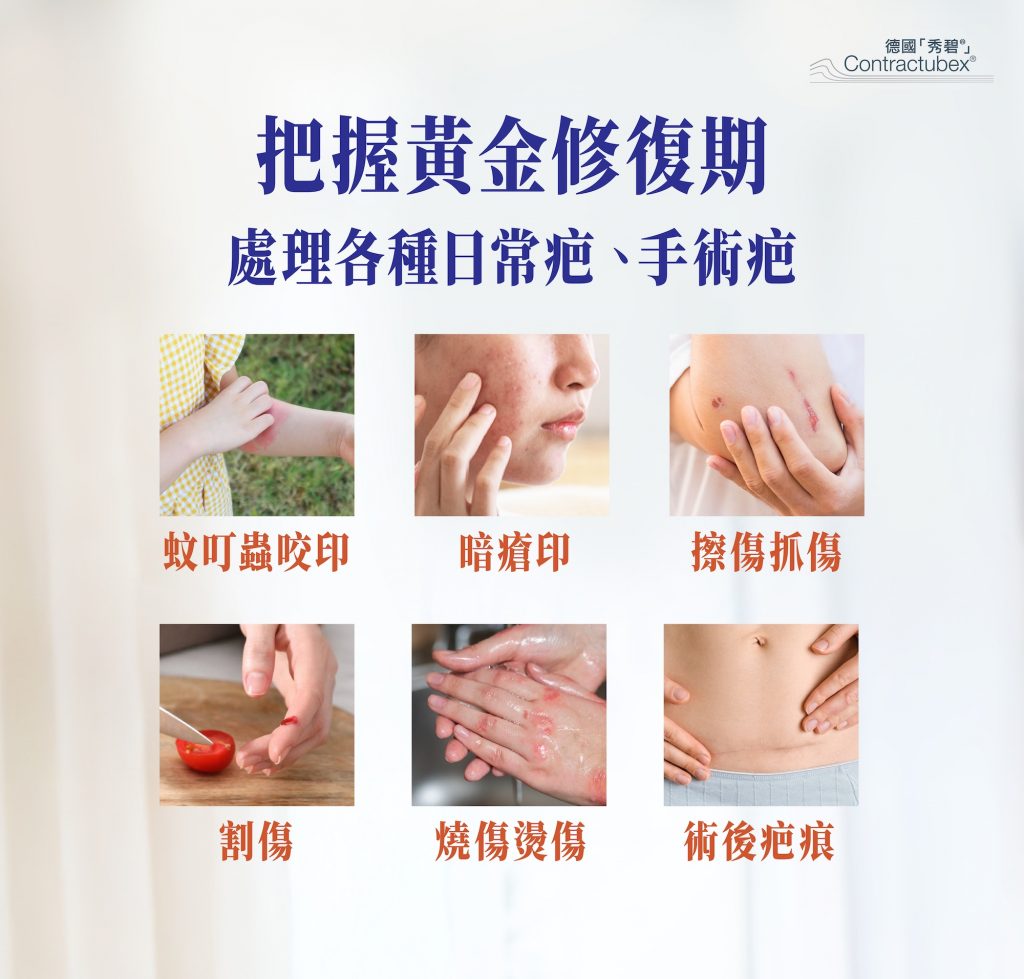 德國「秀碧®」
Contractubex®

把握黃金修復期
處理各種日常疤、手術疤

蚊叮蟲咬印

暗瘡印

擦傷抓傷

割傷

燒傷燙傷

術後疤痕