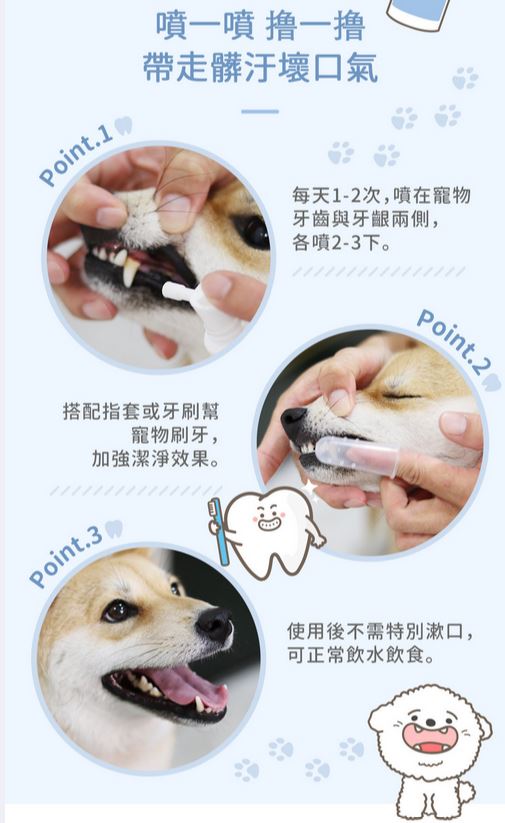 噴一噴 擼一擼
帶走髒汙壞口氣

Point.1

每天1-2次，噴在寵物牙齒與牙齦兩側，各噴2-3下。

Point.2

搭配指套或牙刷幫寵物刷牙，加強潔淨效果。

Point.3

使用後不需特別漱口，可正常飲水飲食。